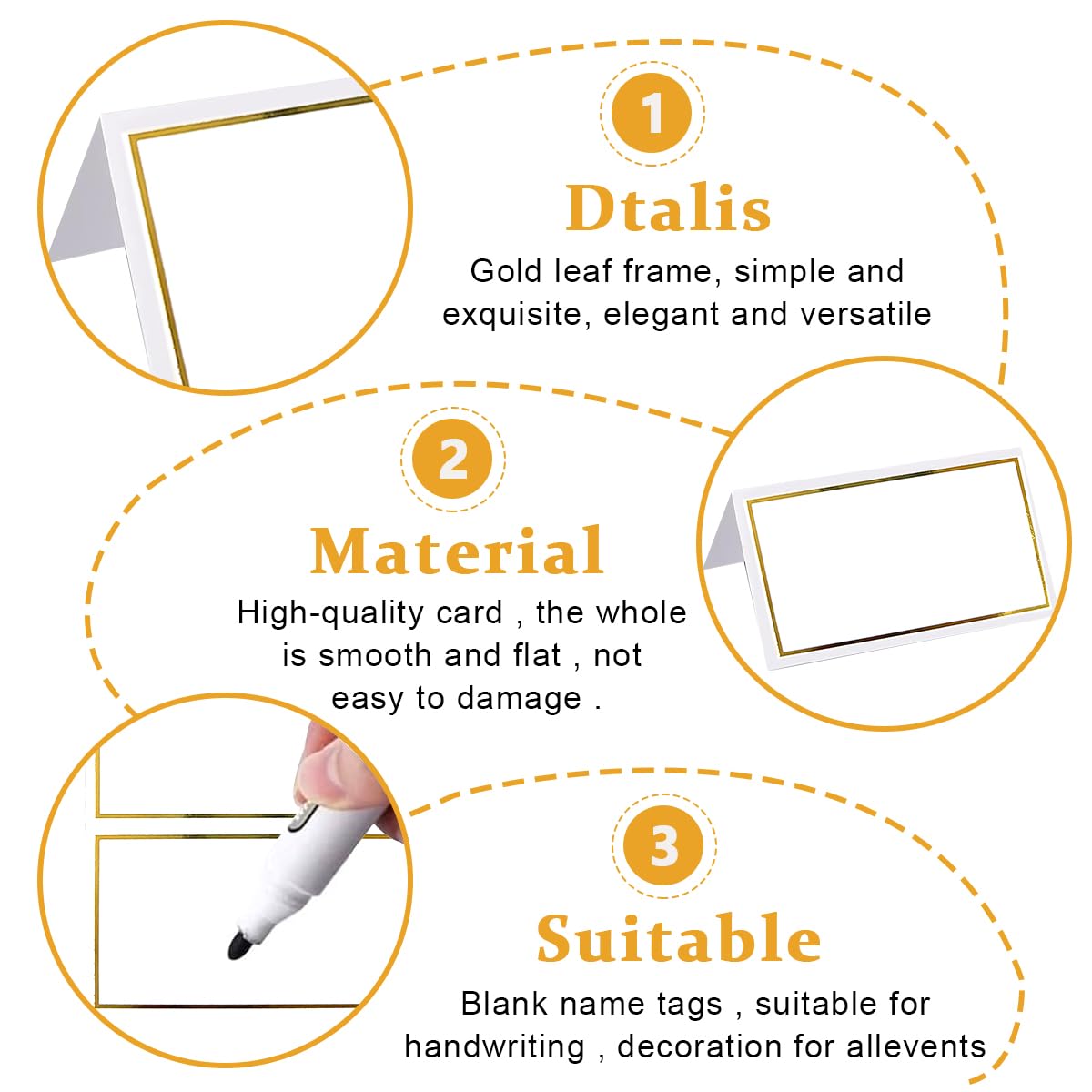 1

Dtalis

Gold leaf frame, simple and exquisite, elegant and versatile

2

Material

High-quality card , the whole is smooth and flat , not easy to damage .

3

Suitable

Blank name tags , suitable for handwriting , decoration for allevents